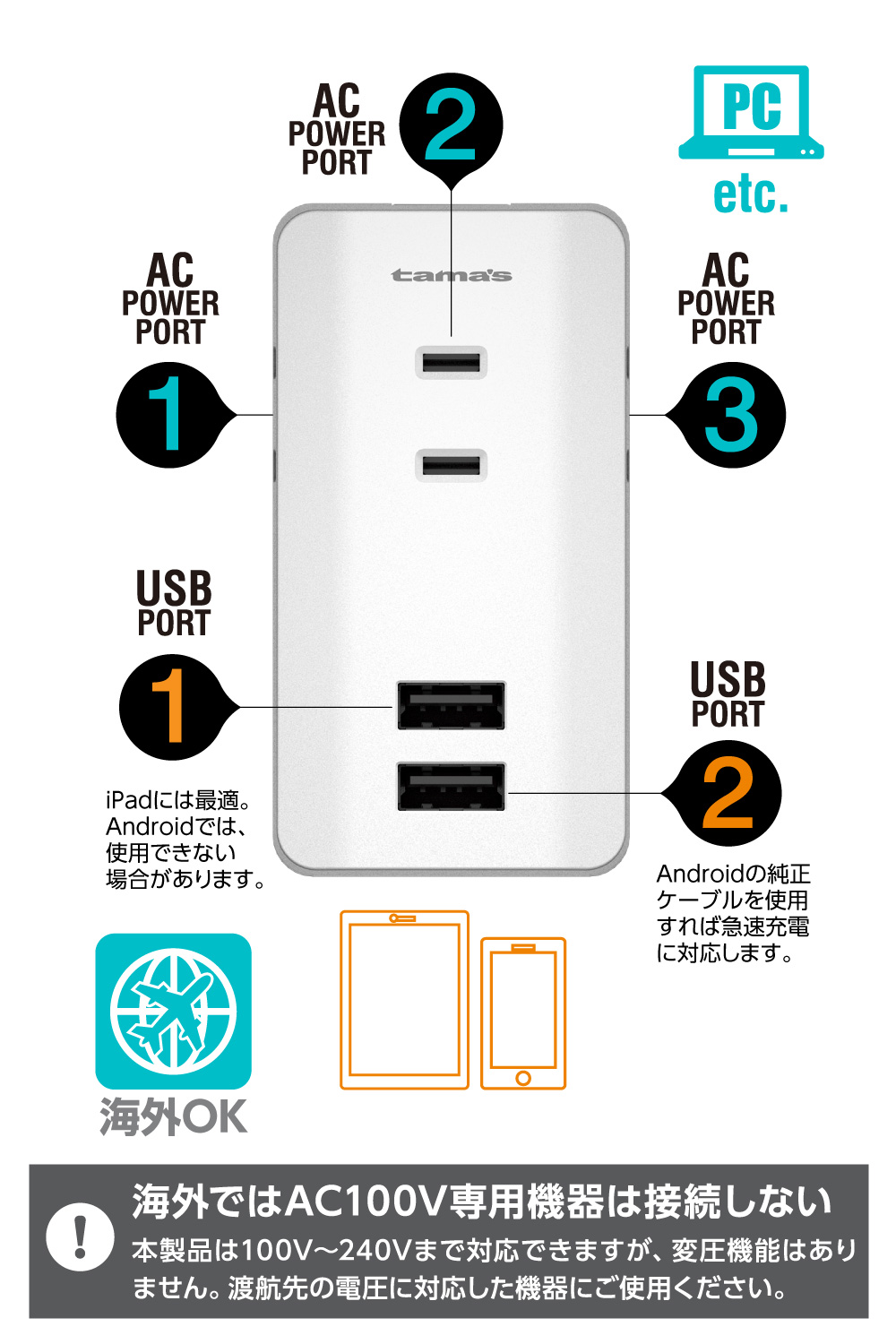 AC POWER PORT 2

PC etc.

AC POWER PORT 1

tama's

AC POWER PORT 3

USB PORT 1

iPadには最適。Androidでは、使用できない場合があります。

USB PORT 2

Androidの純正ケーブルを使用すれば急速充電に対応します。

海外OK

!

海外ではAC100V専用機器は接続しない

本製品は100V～240Vまで対応できますが、変圧機能はありません。渡航先の電圧に対応した機器にご使用ください。